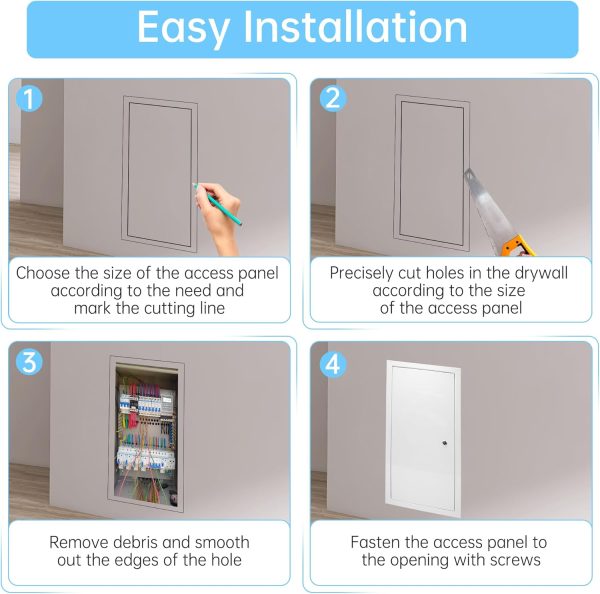 Easy Installation

1

Choose the size of the access panel according to the need and mark the cutting line

2

Precisely cut holes in the drywall according to the size of the access panel

3

Remove debris and smooth out the edges of the hole

4

Fasten the access panel to the opening with screws